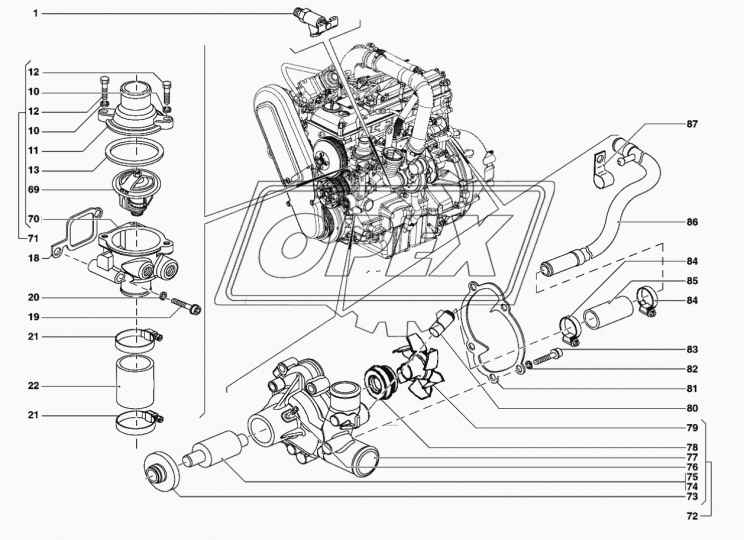 1
12
10
12
10
11
13
69
70
71
18
20
19
21
22
21
87
86
84
85
84
83
82
81
80
79
78
77
76
75
74
73
72
OPEX